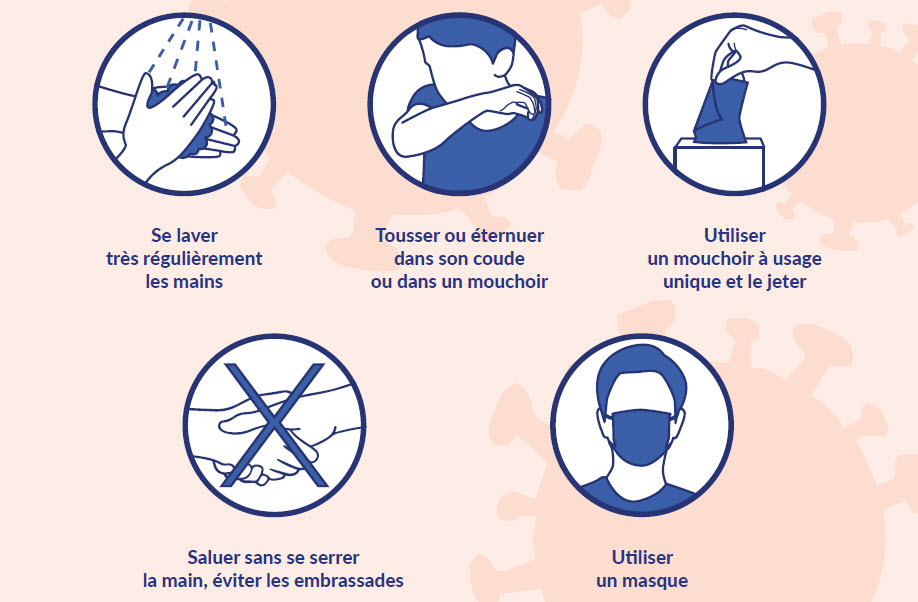 Se laver
très régulièrement
les mains

Tousser ou éternuer
dans son coude
ou dans un mouchoir

Utiliser
un mouchoir à usage
unique et le jeter

Saluer sans se serrer
la main, éviter les embrassades

Utiliser
un masque